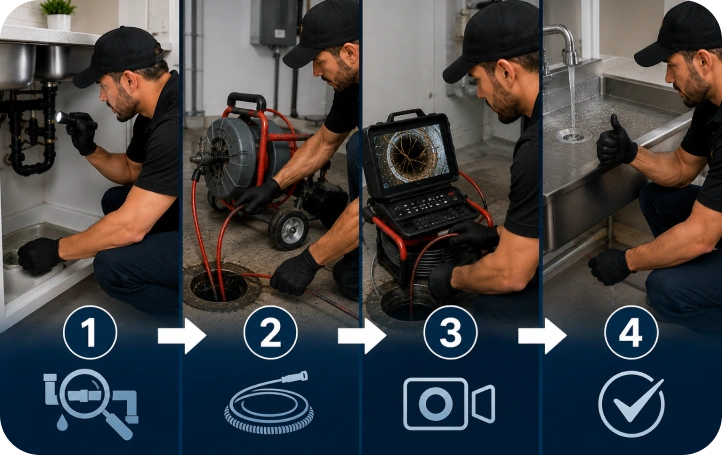 1
2
3
4